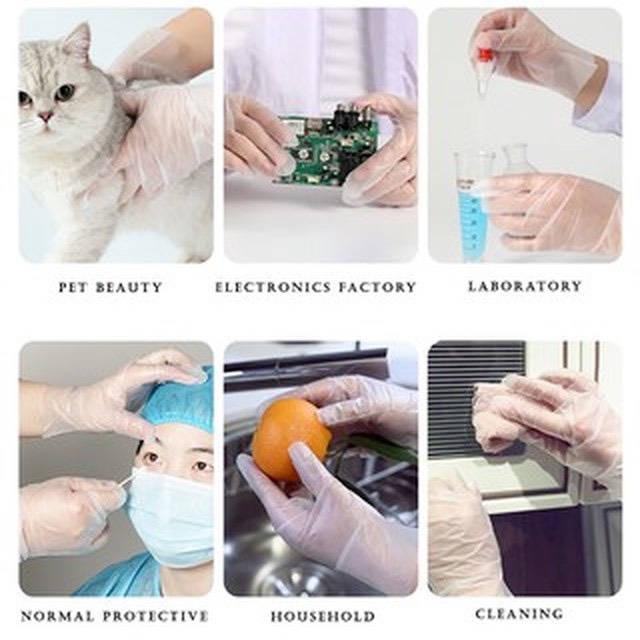 PET BEAUTY

ELECTRONICS FACTORY

LABORATORY

NORMAL PROTECTIVE

HOUSEHOLD

CLEANING