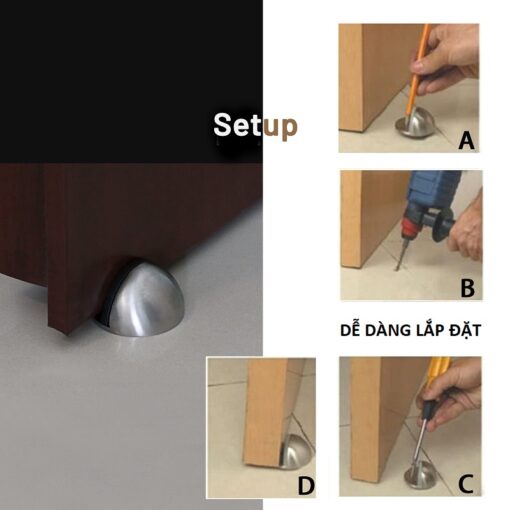 Setup

A

B

DỄ DÀNG LẮP ĐẶT

D

C