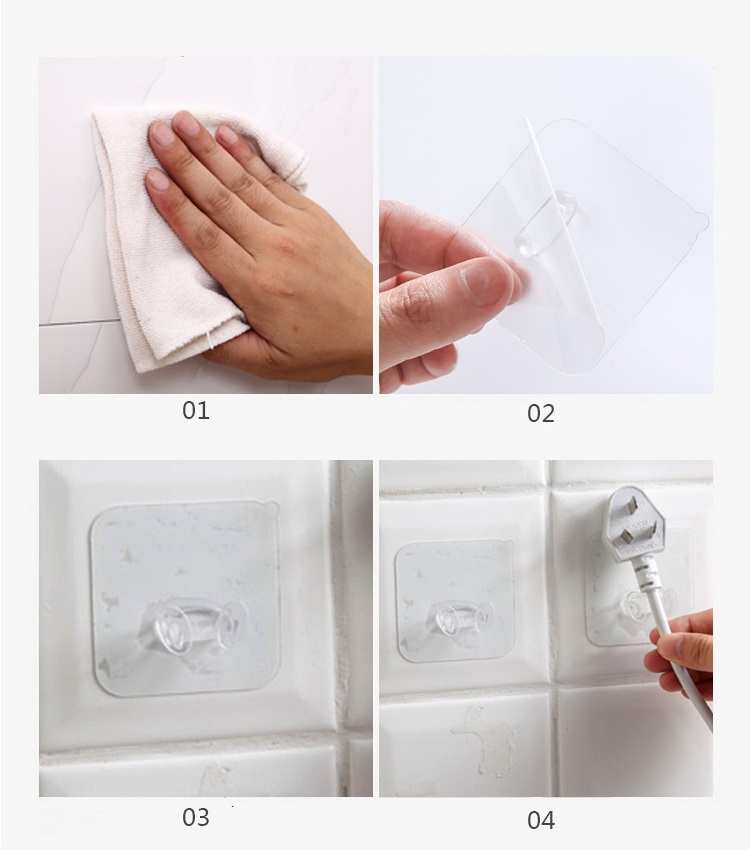 01

02

03

04